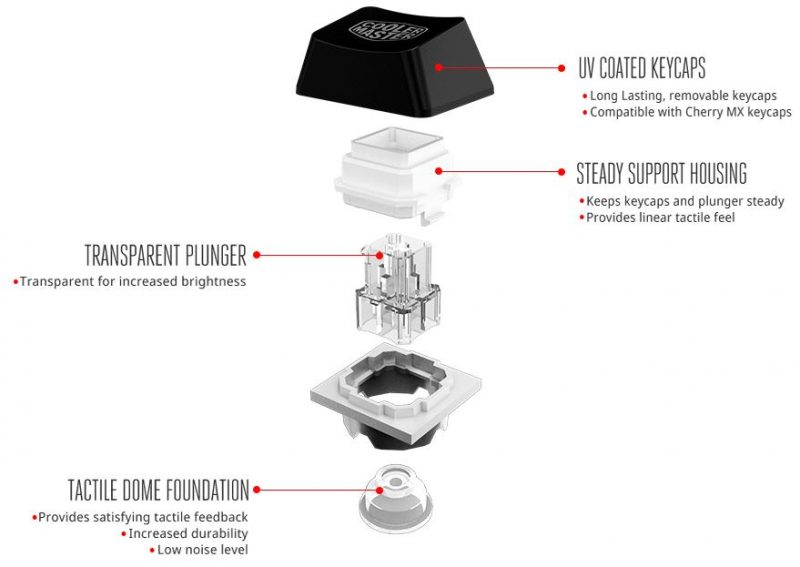 COOLER MASTER

UV COATED KEYCAPS
• Long Lasting, removable keycaps
• Compatible with Cherry MX keycaps

STEADY SUPPORT HOUSING
• Keeps keycaps and plunger steady
• Provides linear tactile feel

TRANSPARENT PLUNGER
• Transparent for increased brightness

TACTILE DOME FOUNDATION
• Provides satisfying tactile feedback
• Increased durability
• Low noise level